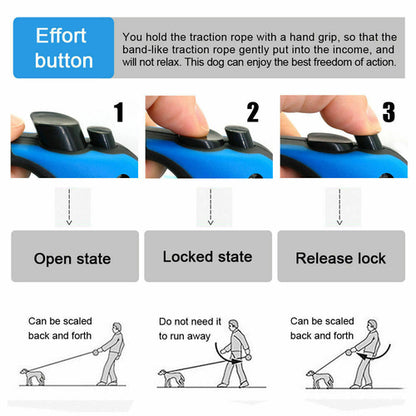 Effort button

You hold the traction rope with a hand grip, so that the band-like traction rope gently put into the income, and will not relax. This dog can enjoy the best freedom of action.

1

2

3

Open state

Locked state

Release lock

Can be scaled back and forth

Do not need it to run away

Can be scaled back and forth